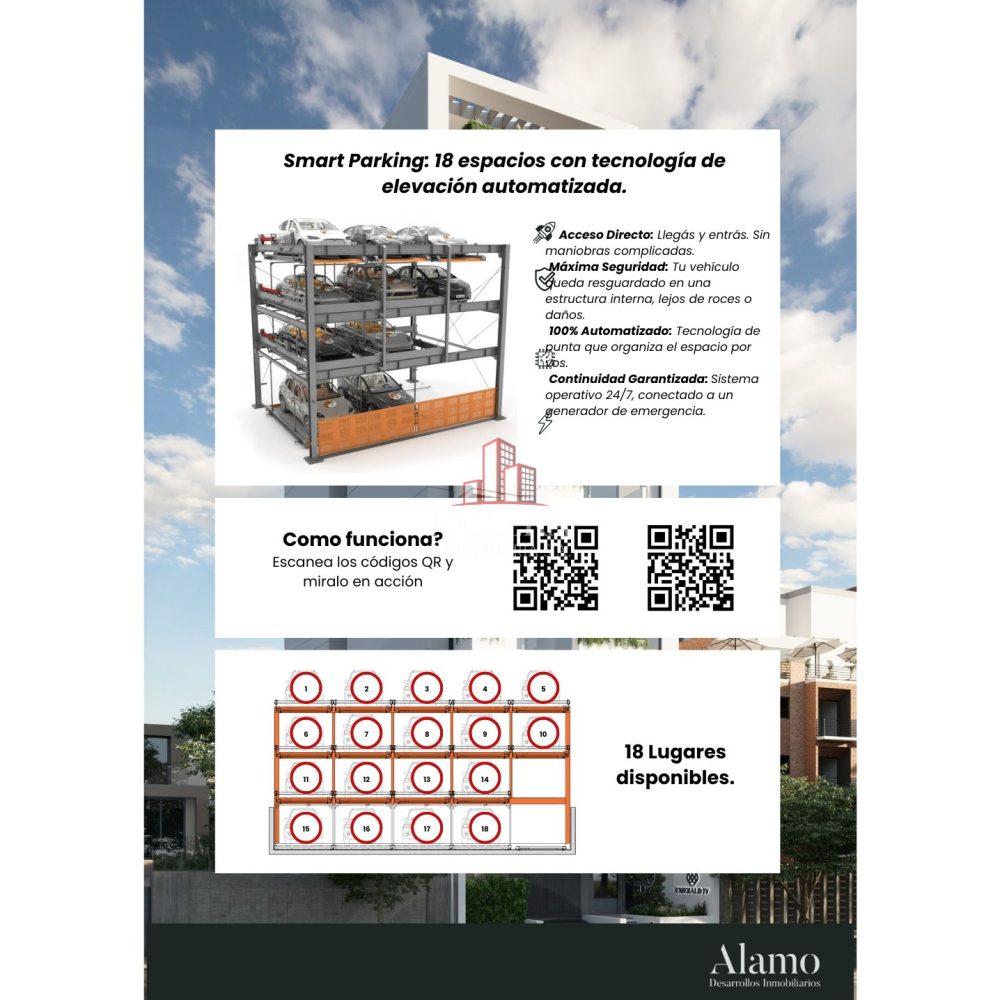 Smart Parking: 18 espacios con tecnología de elevación automatizada.

Acceso Directo: Llegás y entrás. Sin maniobras complicadas.
Máxima Seguridad: Tu vehículo queda resguardado en una estructura interna, lejos de roces o daños.
100% Automatizado: Tecnología de punta que organiza el espacio por vos.
Continuidad Garantizada: Sistema operativo 24/7, conectado a un generador de emergencia.

Como funciona?
Escanea los códigos QR y miralo en acción

1 2 3 4 5
6 7 8 9 10
11 12 13 14
15 16 17 18

18 Lugares disponibles.

EMERALD IV

Alamo
Desarrollos Inmobiliarios